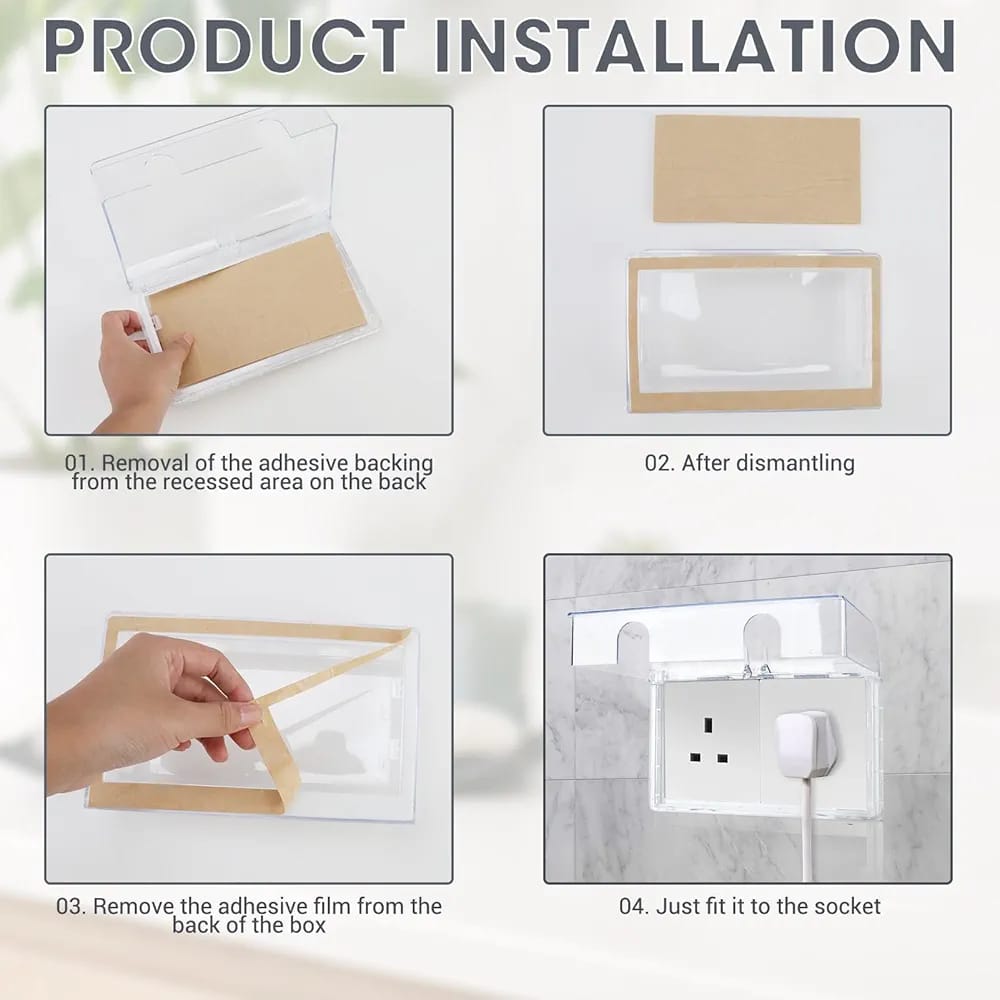 PRODUCT INSTALLATION

01. Removal of the adhesive backing from the recessed area on the back

02. After dismantling

03. Remove the adhesive film from the back of the box

04. Just fit it to the socket