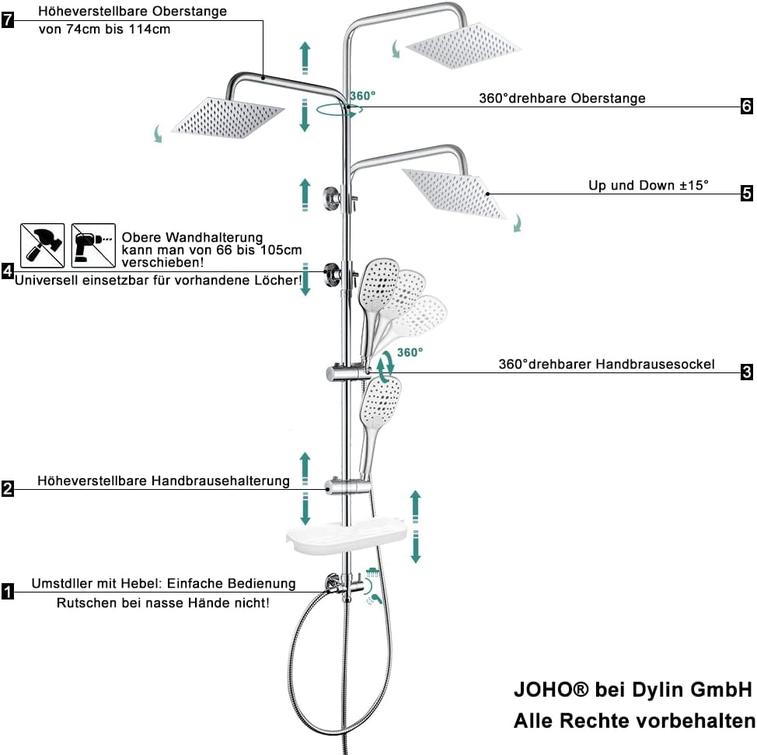 7 Höheverstellbare Oberstange
von 74cm bis 114cm

360°

360°drehbare Oberstange 6

Up und Down ±15° 5

Obere Wandhalterung
kann man von 66 bis 105cm
verschieben!
4 Universell einsetzbar für vorhandene Löcher!

360°

360°drehbarer Handbrausesockel 3

2 Höheverstellbare Handbrausehalterung

1 Umstdller mit Hebel: Einfache Bedienung
Rutschen bei nasse Hände nicht!

JOHO® bei Dylin GmbH
Alle Rechte vorbehalten